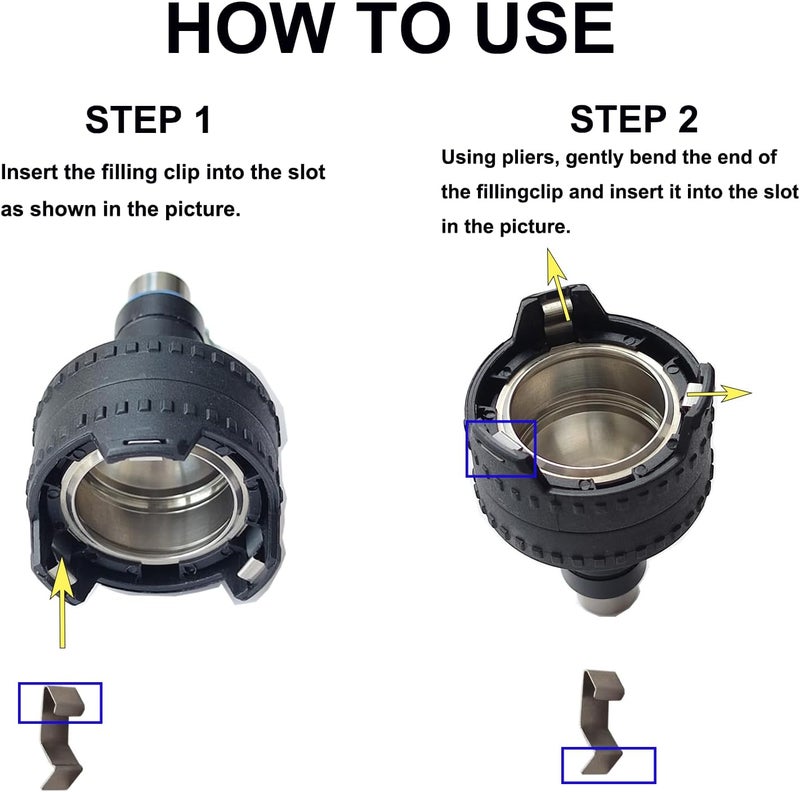 HOW TO USE

STEP 1

Insert the filling clip into the slot as shown in the picture.

STEP 2

Using pliers, gently bend the end of the fillingclip and insert it into the slot in the picture.